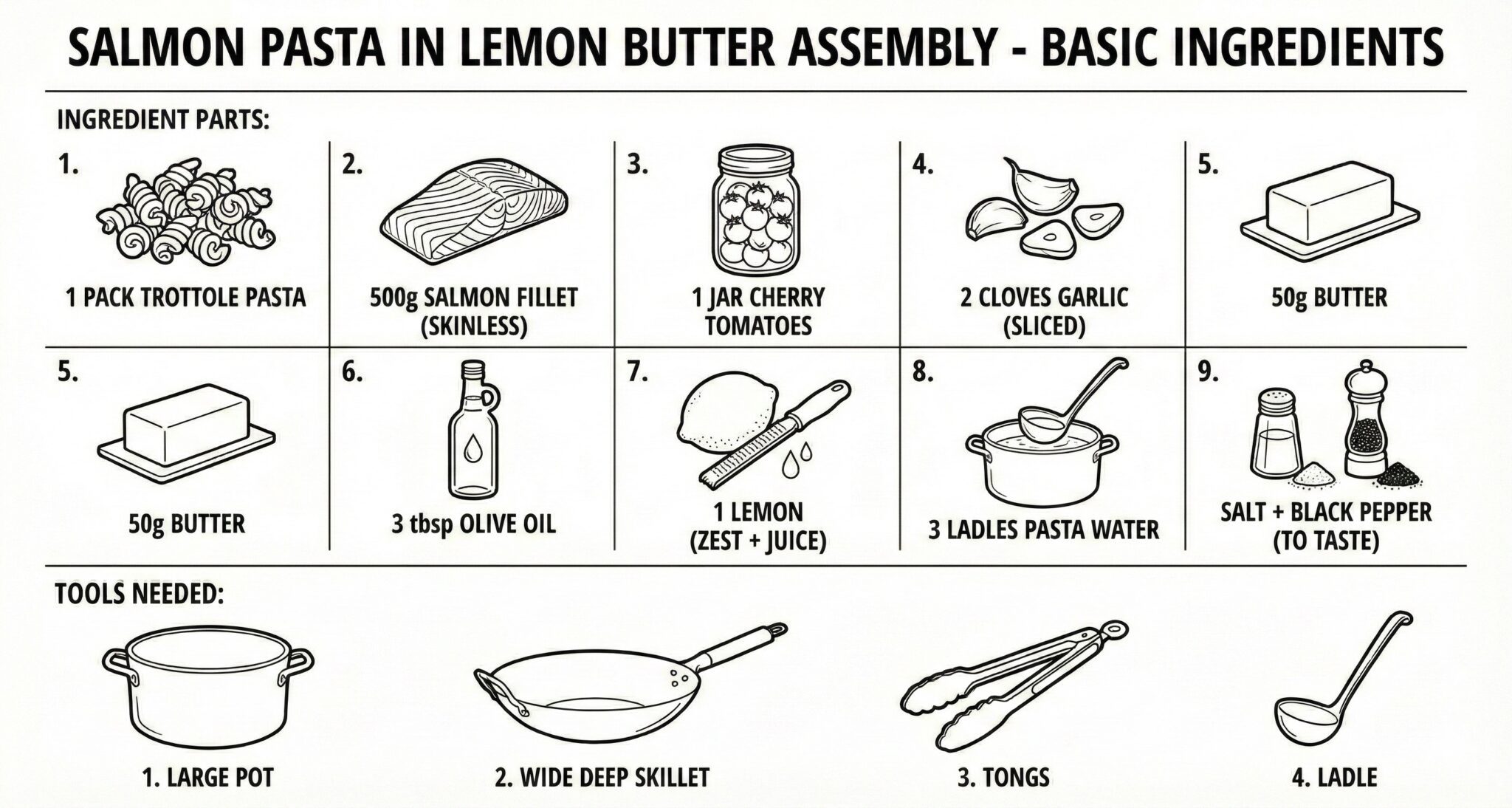 SALMON PASTA IN LEMON BUTTER ASSEMBLY - BASIC INGREDIENTS

INGREDIENT PARTS:

1. 1 PACK TROTTOLE PASTA

2. 500g SALMON FILLET (SKINLESS)

3. 1 JAR CHERRY TOMATOES

4. 2 CLOVES GARLIC (SLICED)

5. 50g BUTTER

5. 50g BUTTER

6. 3 tbsp OLIVE OIL

7. 1 LEMON (ZEST + JUICE)

8. 3 LADLES PASTA WATER

9. SALT + BLACK PEPPER (TO TASTE)

TOOLS NEEDED:

1. LARGE POT

2. WIDE DEEP SKILLET

3. TONGS

4. LADLE